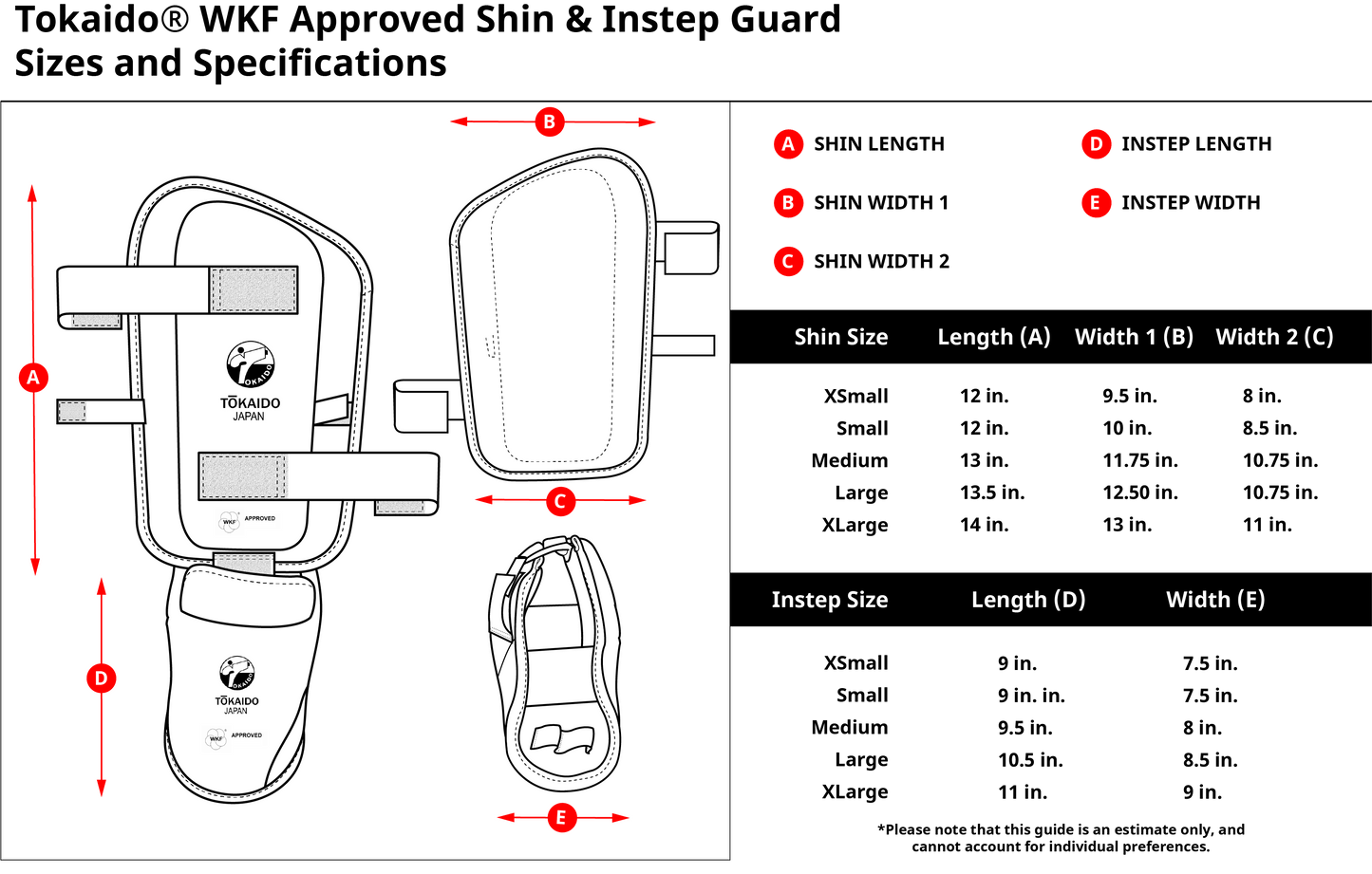 Tokaido® WKF Approved Shin & Instep Guard
Sizes and Specifications

B

A

TOKAIDO
TŌKAIDO
JAPAN

WKF APPROVED

C

D

TOKAIDO
TŌKAIDO
JAPAN

WKF APPROVED

E

A SHIN LENGTH
B SHIN WIDTH 1
C SHIN WIDTH 2
D INSTEP LENGTH
E INSTEP WIDTH

| Shin Size | Length (A) | Width 1 (B) | Width 2 (C) |
|---|---|---|---|
| XSmall | 12 in. | 9.5 in. | 8 in. |
| Small | 12 in. | 10 in. | 8.5 in. |
| Medium | 13 in. | 11.75 in. | 10.75 in. |
| Large | 13.5 in. | 12.50 in. | 10.75 in. |
| XLarge | 14 in. | 13 in. | 11 in. |

| Instep Size | Length (D) | Width (E) |
|---|---|---|
| XSmall | 9 in. | 7.5 in. |
| Small | 9 in. in. | 7.5 in. |
| Medium | 9.5 in. | 8 in. |
| Large | 10.5 in. | 8.5 in. |
| XLarge | 11 in. | 9 in. |

*Please note that this guide is an estimate only, and cannot account for individual preferences.